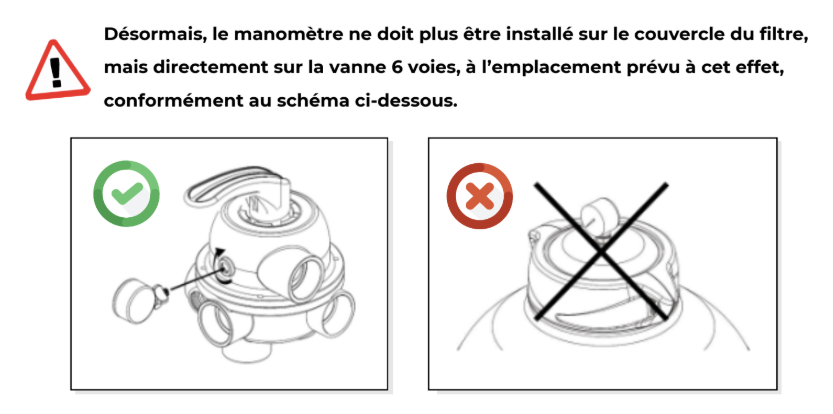 Désormais, le manomètre ne doit plus être installé sur le couvercle du filtre, mais directement sur la vanne 6 voies, à l'emplacement prévu à cet effet, conformément au schéma ci-dessous.