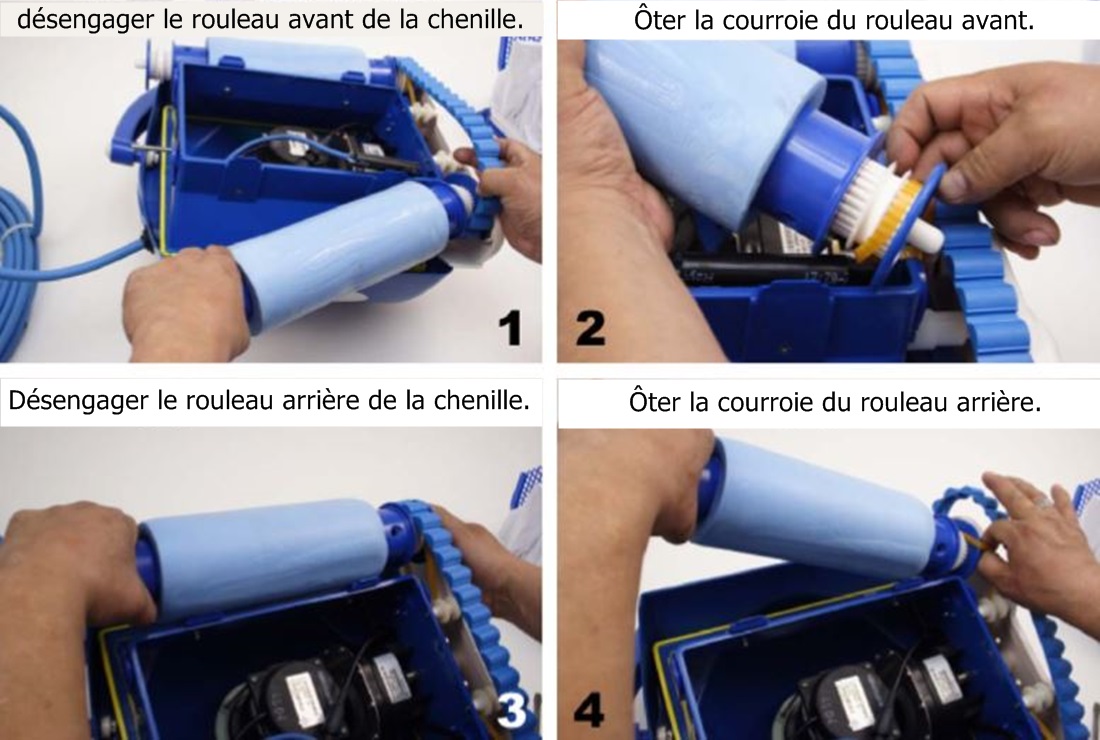 désengager le rouleau avant de la chenille.

1

Ôter la courroie du rouleau avant.

2

Désengager le rouleau arrière de la chenille.

3

Ôter la courroie du rouleau arrière.

4