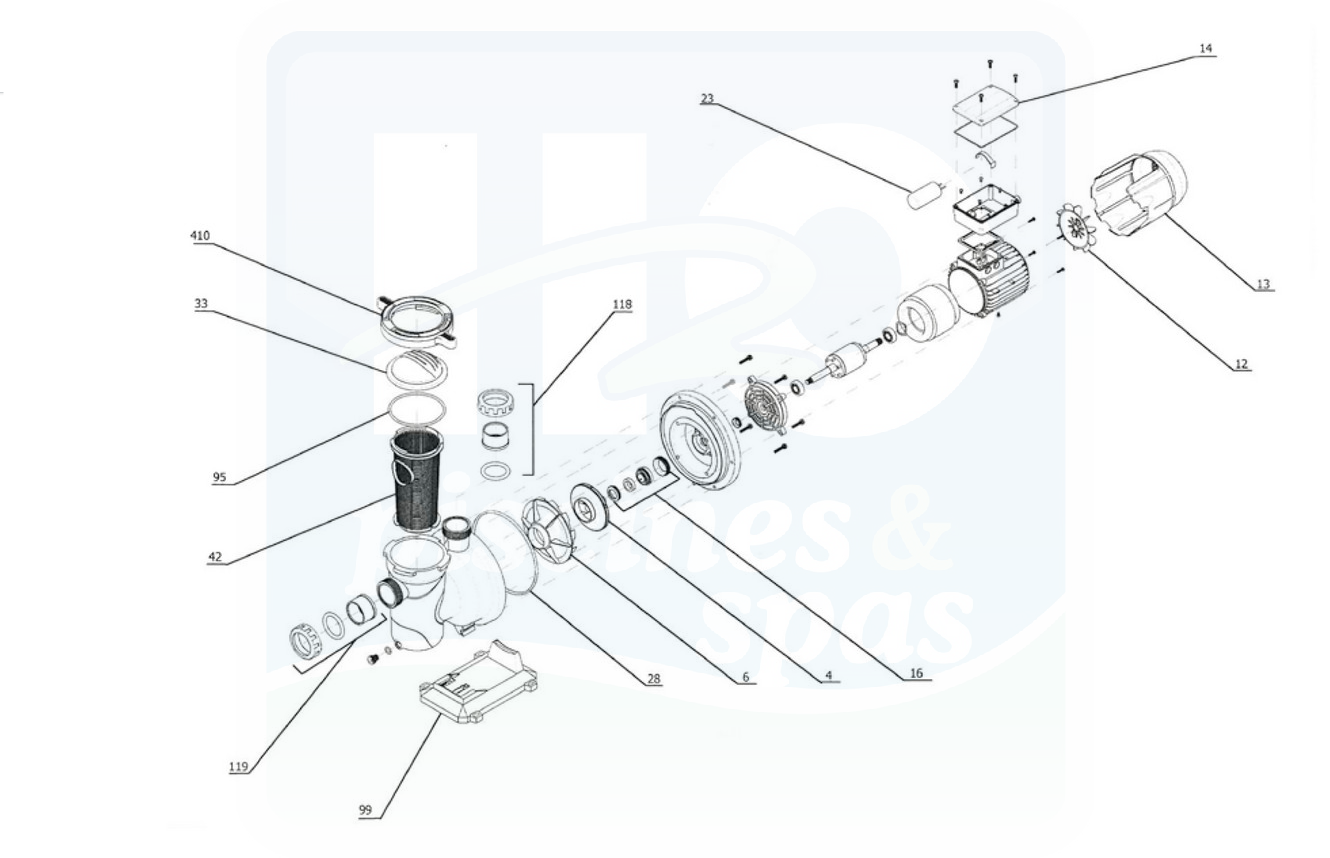 14

23

13

12

410

33

118

95

42

28

6

4

16

119

99

H2O piscines & spas