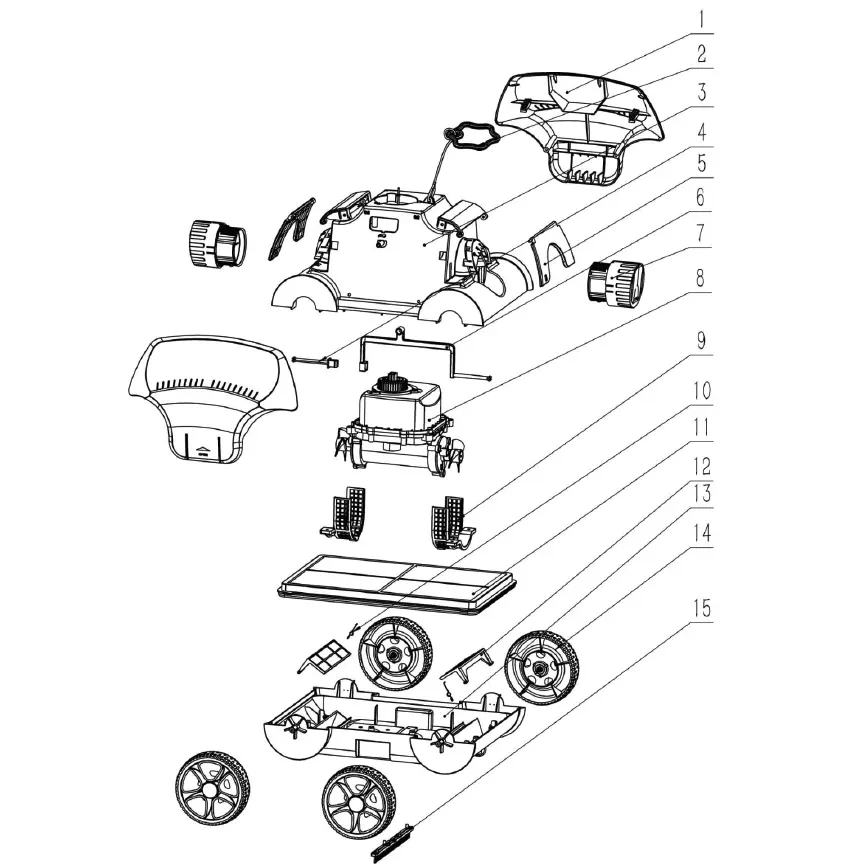 1
2
3
4
5
6
7
8
9
10
11
12
13
14
15