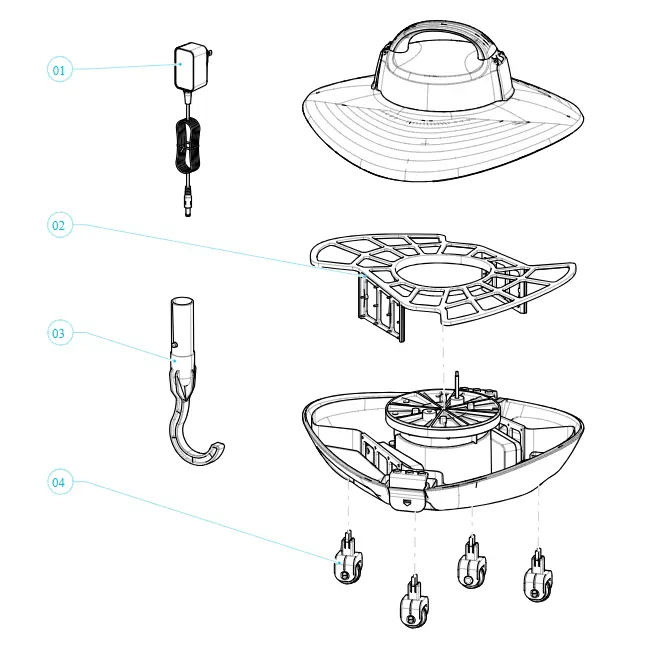 01

02

03

04