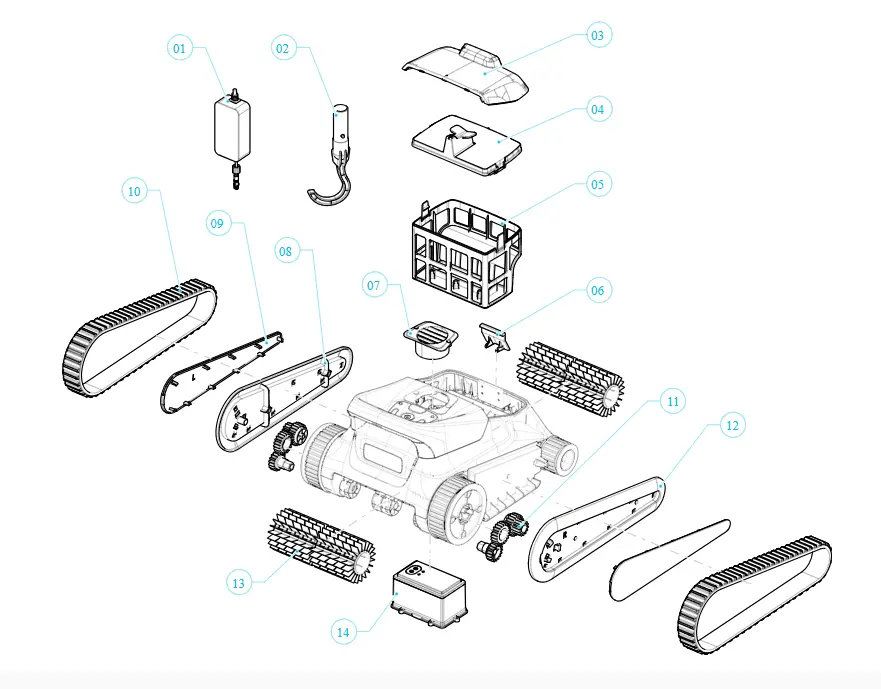 01
02
03
04
05
10
09
08
07
06
11
12
13
14