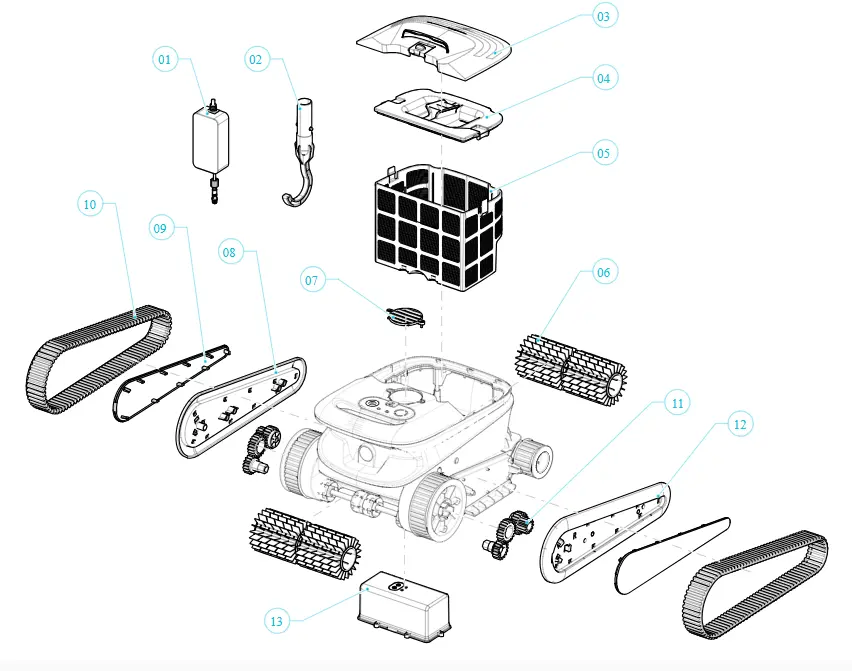 01
02
03
04
05
10
09
08
07
06
11
12
13