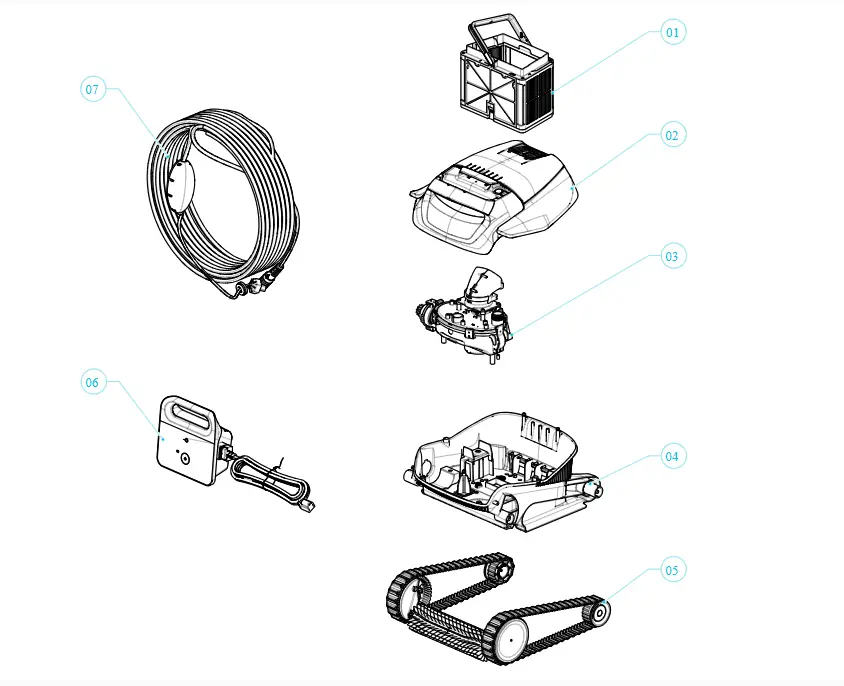 07

01

02

03

06

04

05