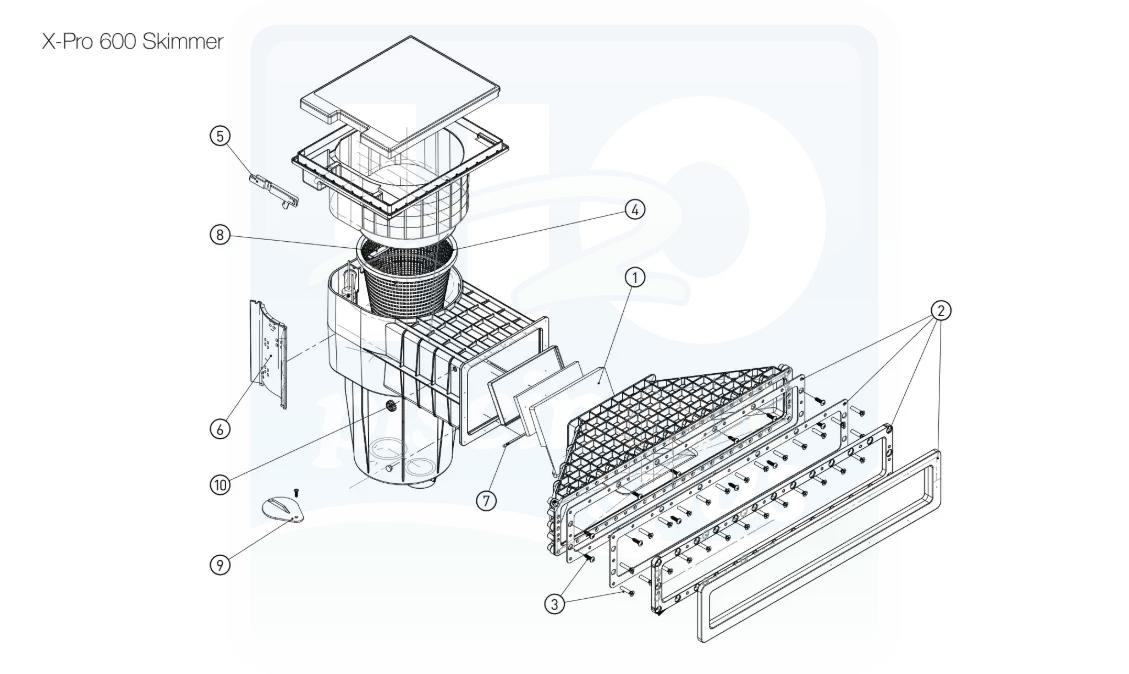 X-Pro 600 Skimmer

5
4
8
1
2
6
10
7
9
3