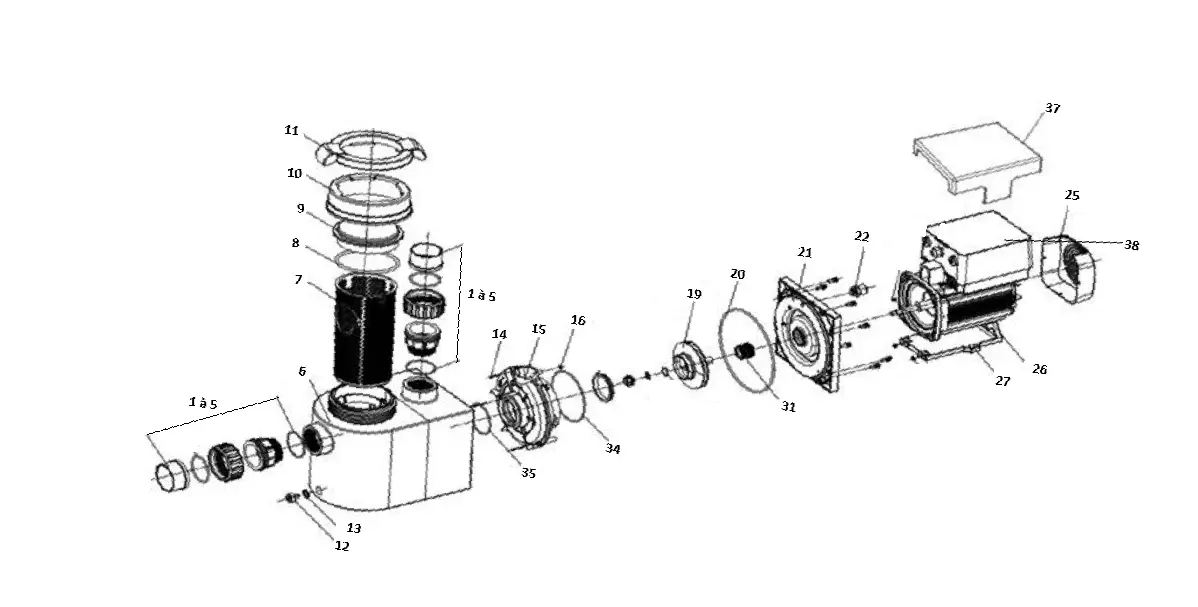 11
10
9
8
7
1 à 5
6
1 à 5
13
12
14
15
16
35
34
19
20
31
21
22
37
25
38
26
27